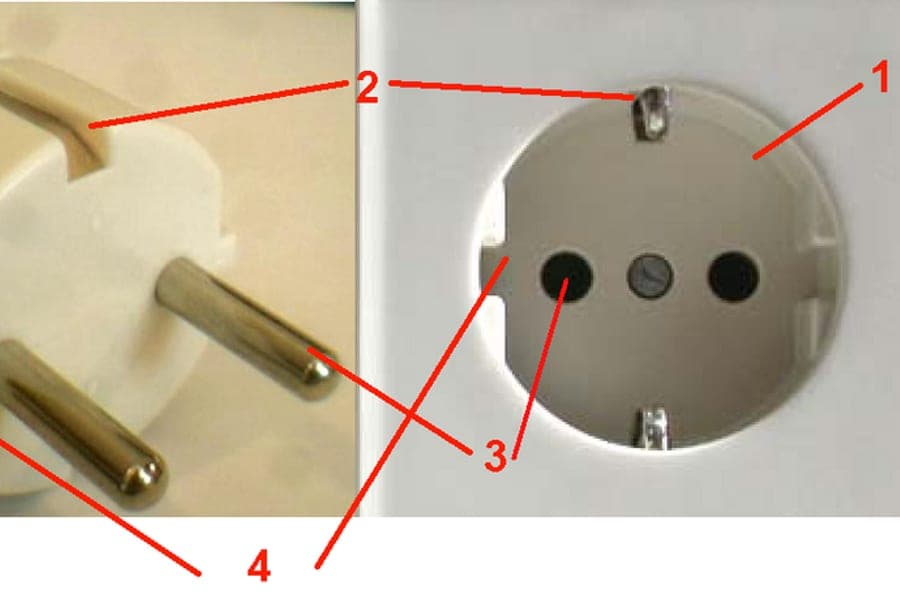 2
1
3
4